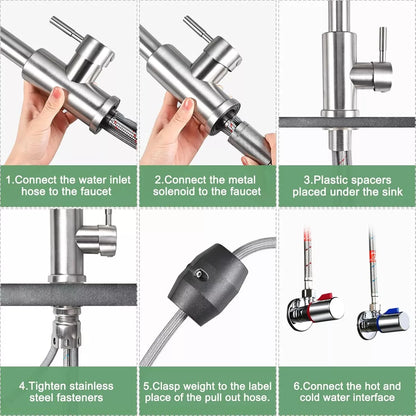 1.Connect the water inlet hose to the faucet

2.Connect the metal solenoid to the faucet

3.Plastic spacers placed under the sink

4.Tighten stainless steel fasteners

5.Clasp weight to the label place of the pull out hose.

6.Connect the hot and cold water interface