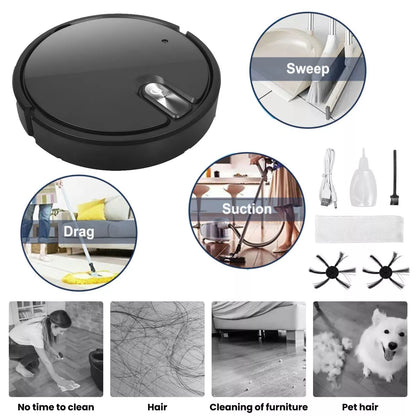 Sweep

Drag

Suction

No time to clean

Hair

Cleaning of furniture

Pet hair