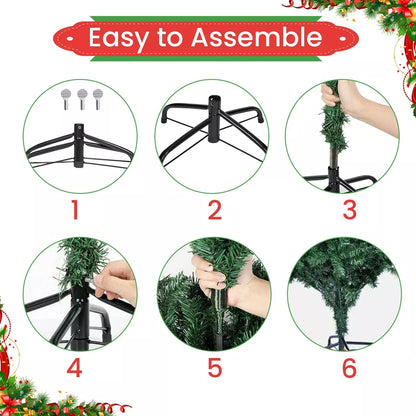 Easy to Assemble

1

2

3

4

5

6