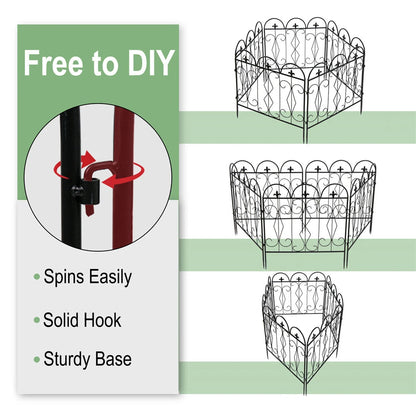 Free to DIY

• Spins Easily

• Solid Hook

• Sturdy Base