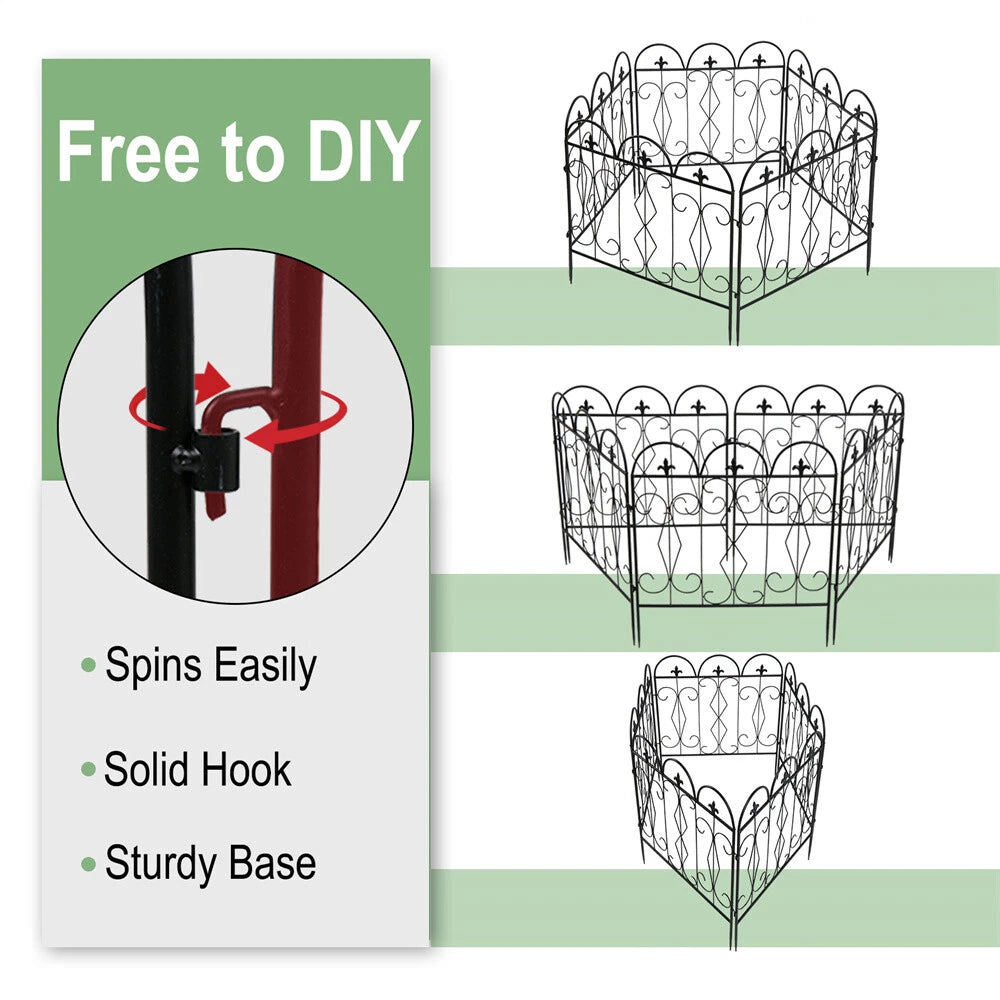 Free to DIY

• Spins Easily

• Solid Hook

• Sturdy Base