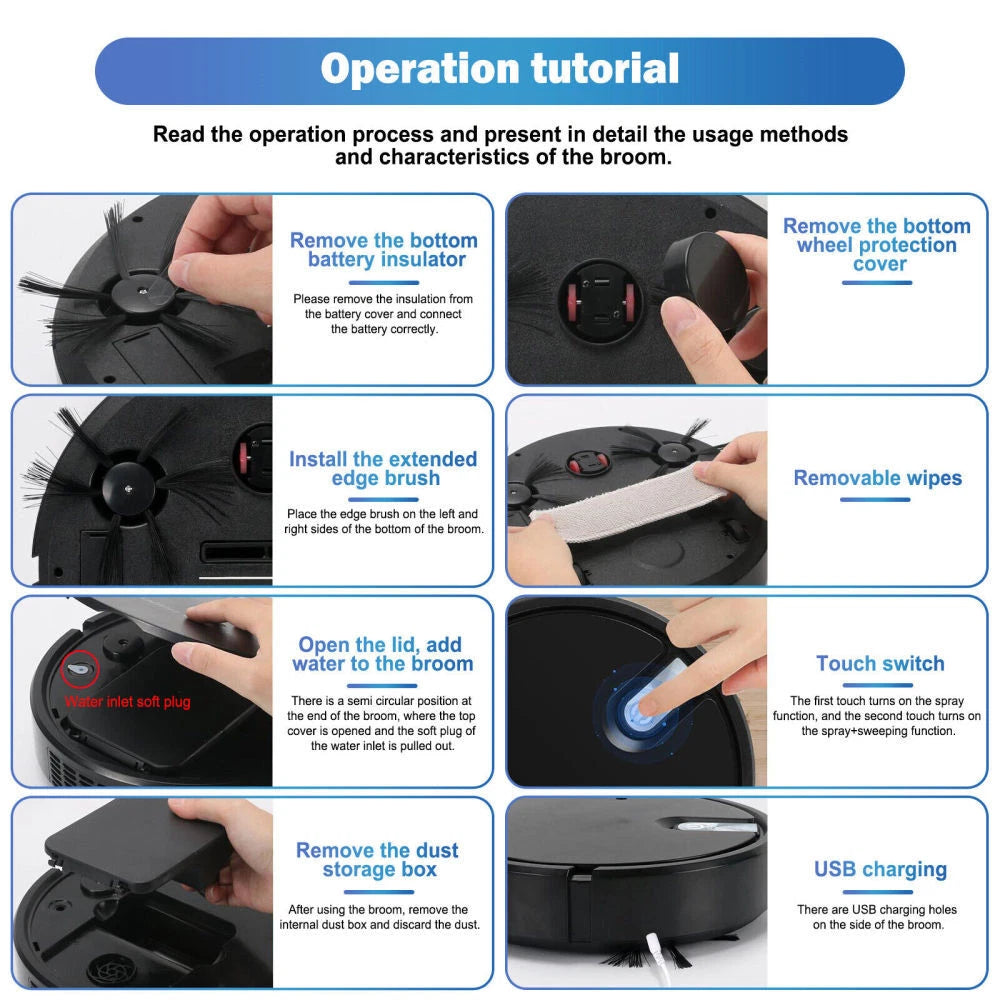 Operation tutorial

Read the operation process and present in detail the usage methods and characteristics of the broom.

Remove the bottom battery insulator

Please remove the insulation from the battery cover and connect the battery correctly.

Remove the bottom wheel protection cover

Install the extended edge brush

Place the edge brush on the left and right sides of the bottom of the broom.

Removable wipes

Water inlet soft plug

Open the lid, add water to the broom

There is a semi circular position at the end of the broom, where the top cover is opened and the soft plug of the water inlet is pulled out.

Touch switch

The first touch turns on the spray function, and the second touch turns on the spray+sweeping function.

Remove the dust storage box

After using the broom, remove the internal dust box and discard the dust.

USB charging

There are USB charging holes on the side of the broom.