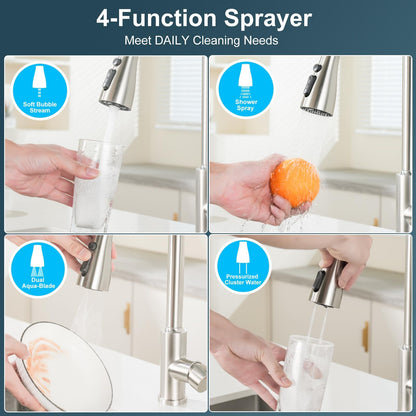 4-Function Sprayer
Meet DAILY Cleaning Needs

Soft Bubble Stream

Shower Spray

Dual Aqua-Blade

Pressurized Cluster Water