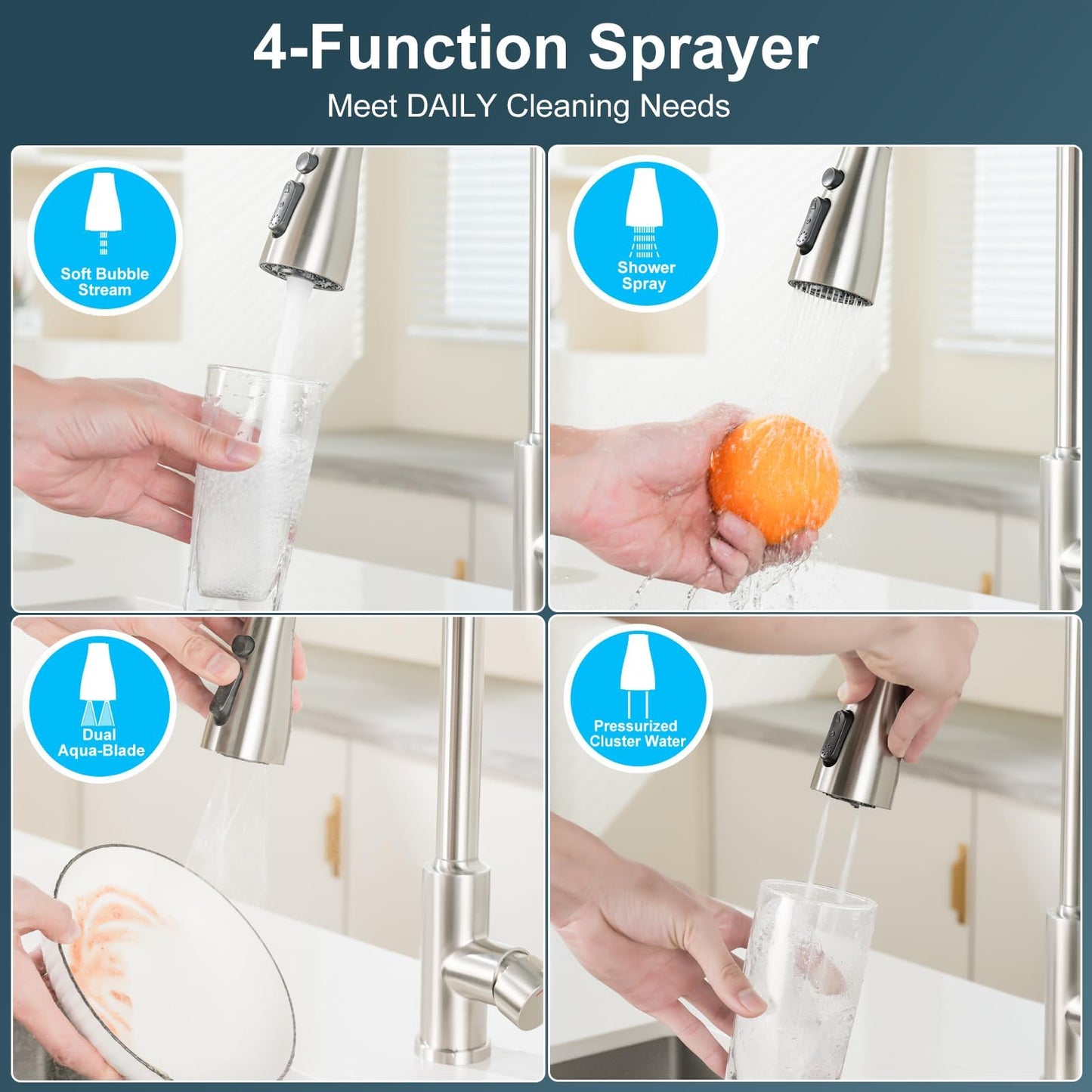 4-Function Sprayer

Meet DAILY Cleaning Needs

Soft Bubble Stream

Shower Spray

Dual Aqua-Blade

Pressurized Cluster Water