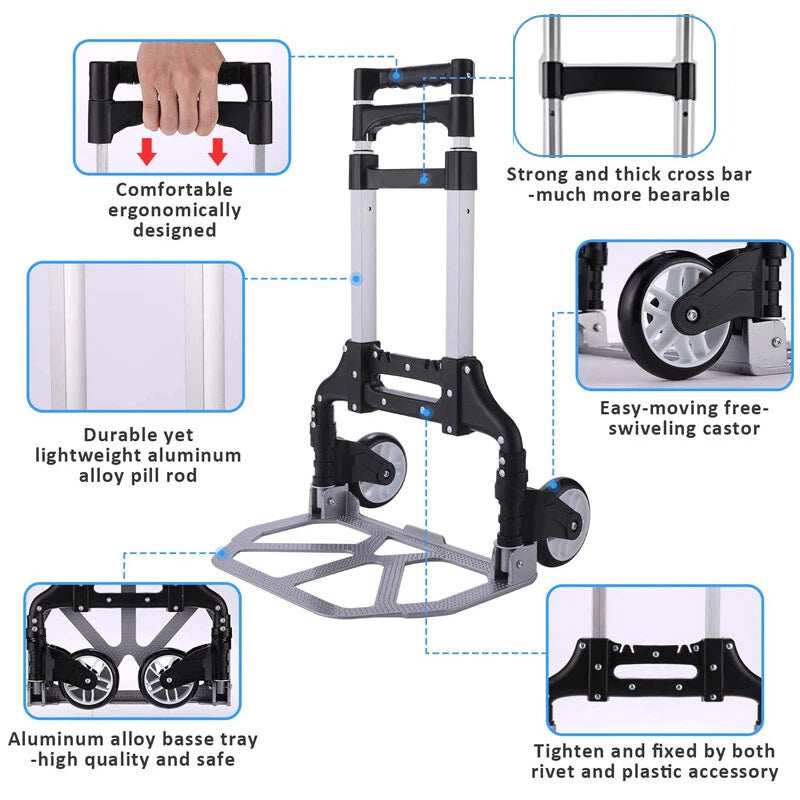 Comfortable ergonomically designed

Strong and thick cross bar -much more bearable

Durable yet lightweight aluminum alloy pill rod

Easy-moving free-swiveling castor

Aluminum alloy basse tray -high quality and safe

Tighten and fixed by both rivet and plastic accessory