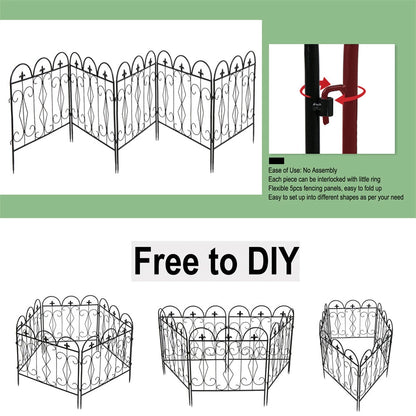 Ease of Use: No Assembly
Each piece can be interlocked with little ring
Flexible 5pcs fencing panels, easy to fold up
Easy to set up into different shapes as per your need

Free to DIY