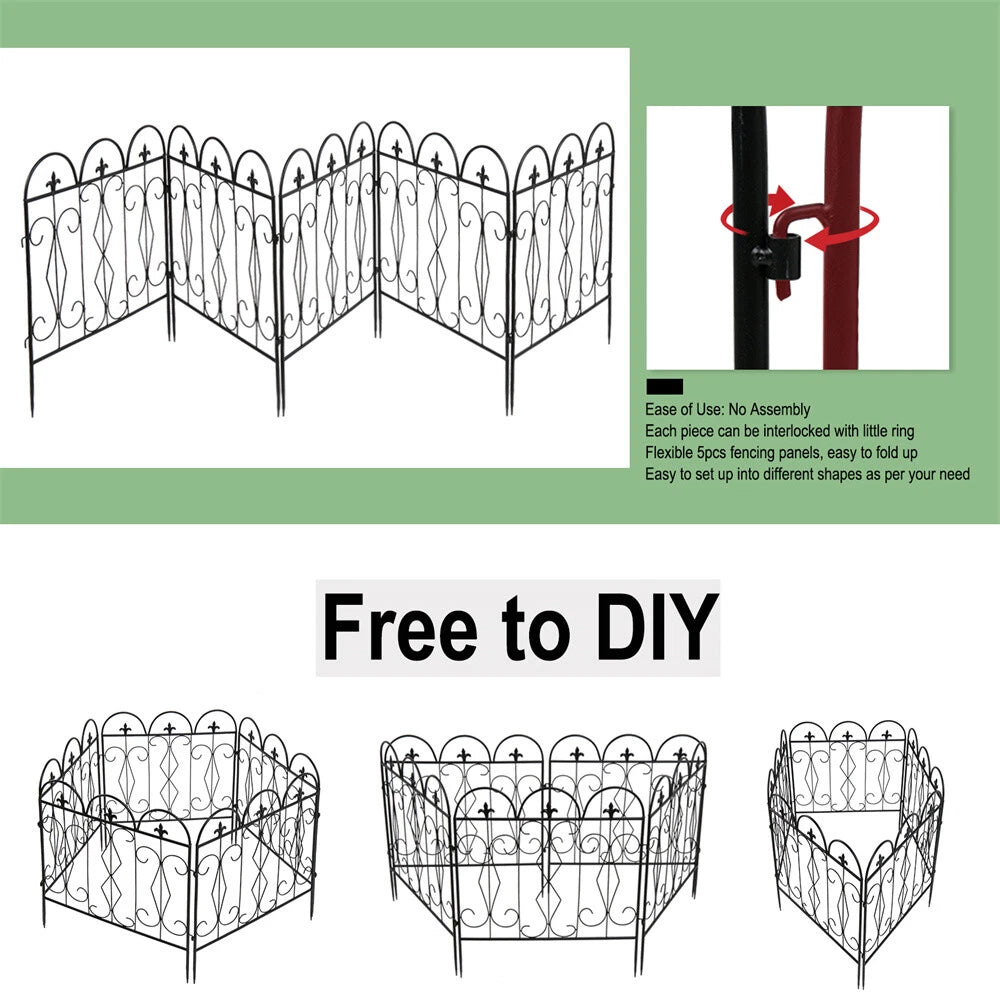 Ease of Use: No Assembly
Each piece can be interlocked with little ring
Flexible 5pcs fencing panels, easy to fold up
Easy to set up into different shapes as per your need

Free to DIY