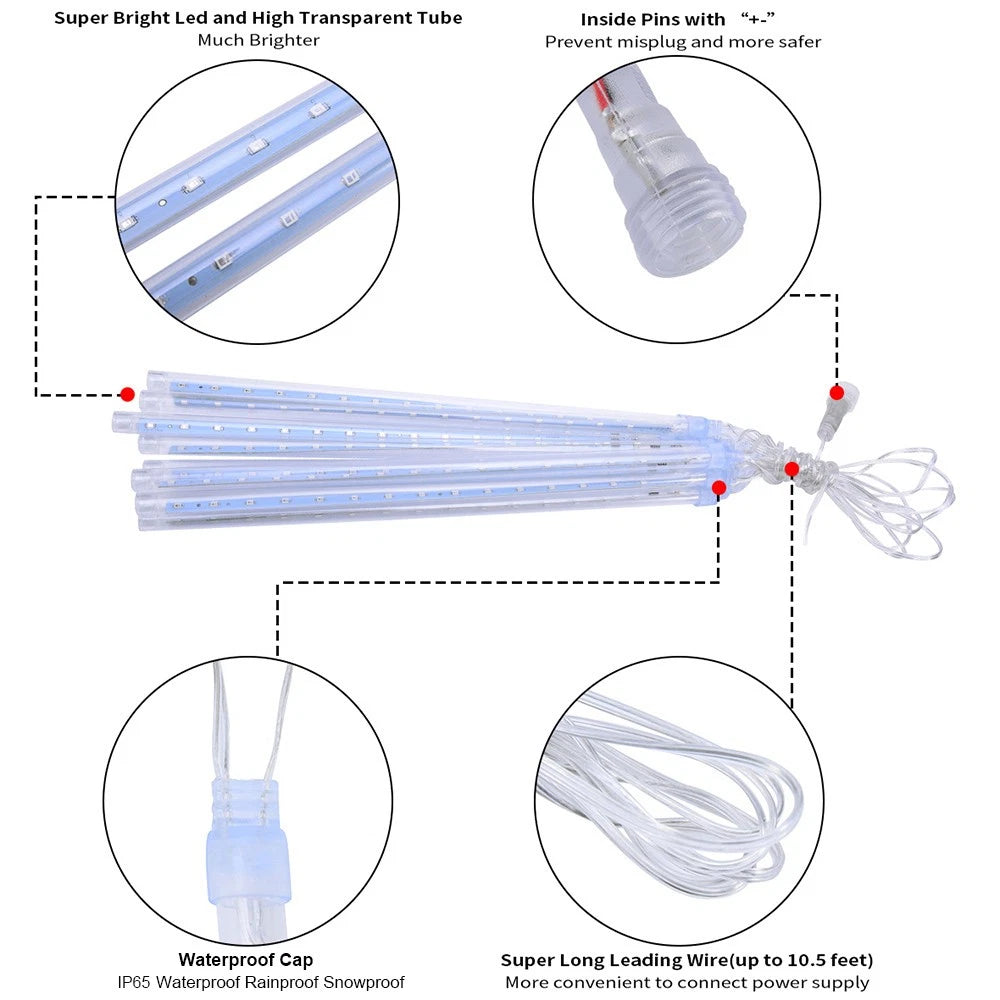 Super Bright Led and High Transparent Tube
Much Brighter

Inside Pins with "+-"
Prevent misplug and more safer

Waterproof Cap
IP65 Waterproof Rainproof Snowproof

Super Long Leading Wire(up to 10.5 feet)
More convenient to connect power supply