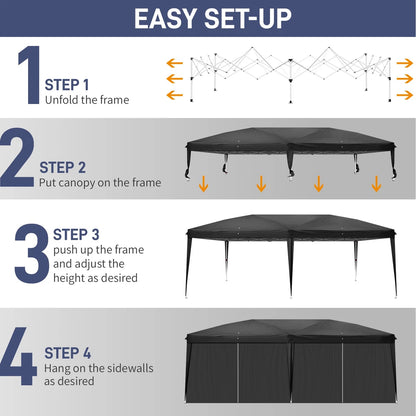 EASY SET-UP

1
STEP 1
Unfold the frame

2
STEP 2
Put canopy on the frame

3
STEP 3
push up the frame and adjust the height as desired

4
STEP 4
Hang on the sidewalls as desired