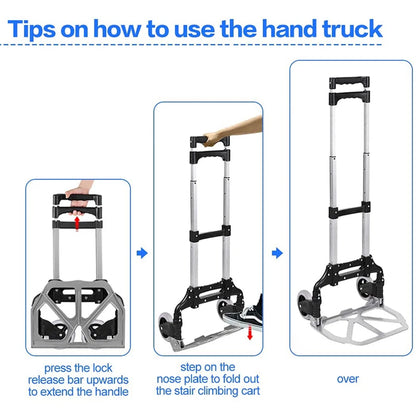 Tips on how to use the hand truck

press the lock release bar upwards to extend the handle

step on the nose plate to fold out the stair climbing cart

over