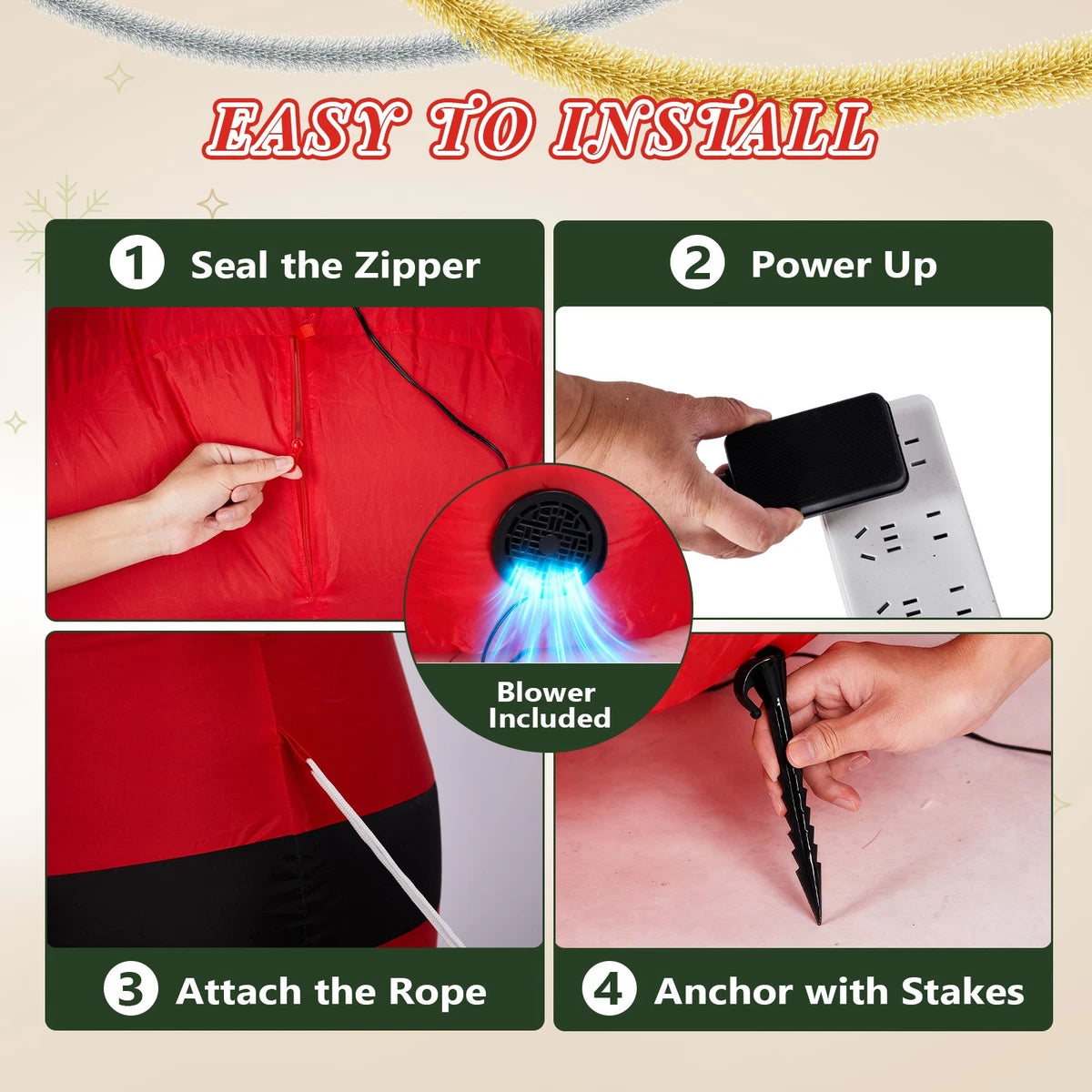 EASY TO INSTALL

1 Seal the Zipper

2 Power Up

Blower Included

3 Attach the Rope

4 Anchor with Stakes