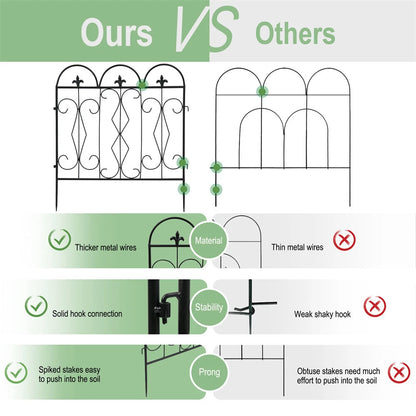 Ours VS Others

Thicker metal wires

Material

Thin metal wires

Solid hook connection

Stability

Weak shaky hook

Spiked stakes easy to push into the soil

Prong

Obtuse stakes need much effort to push into the soil