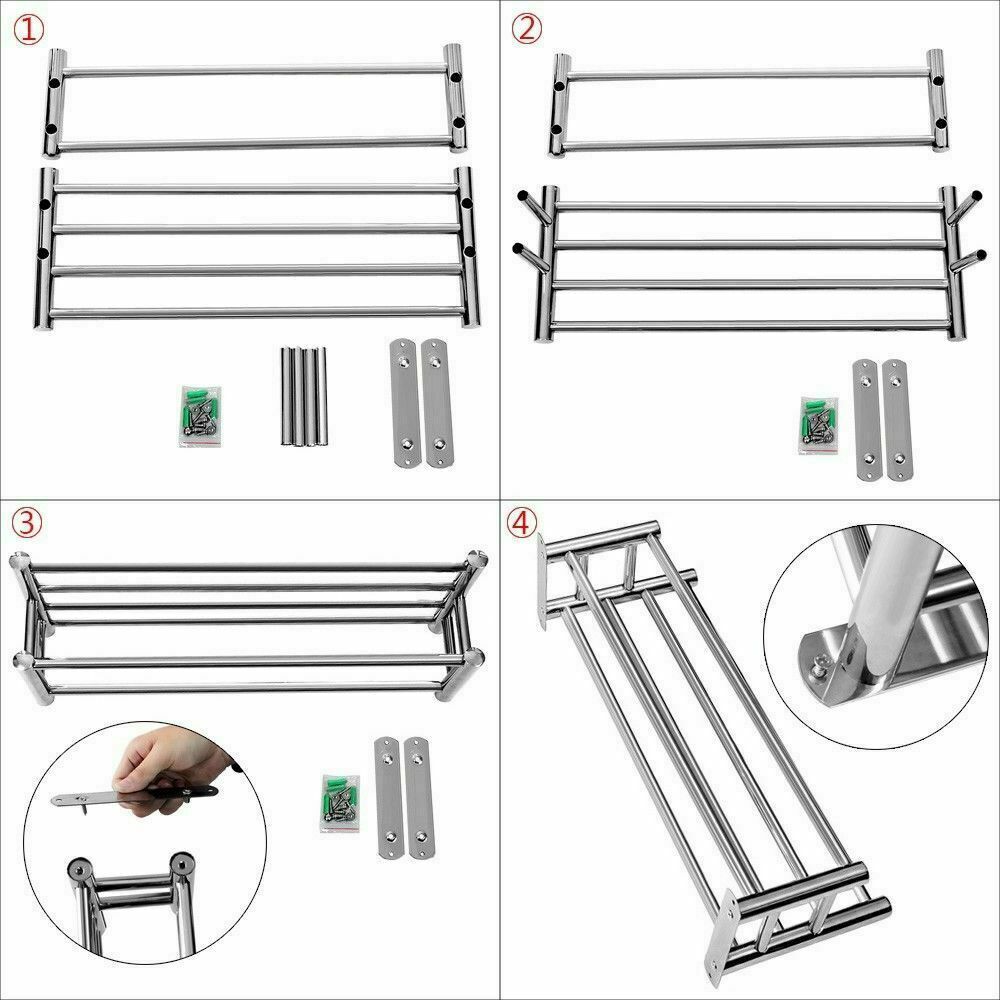 ①

②

③

④