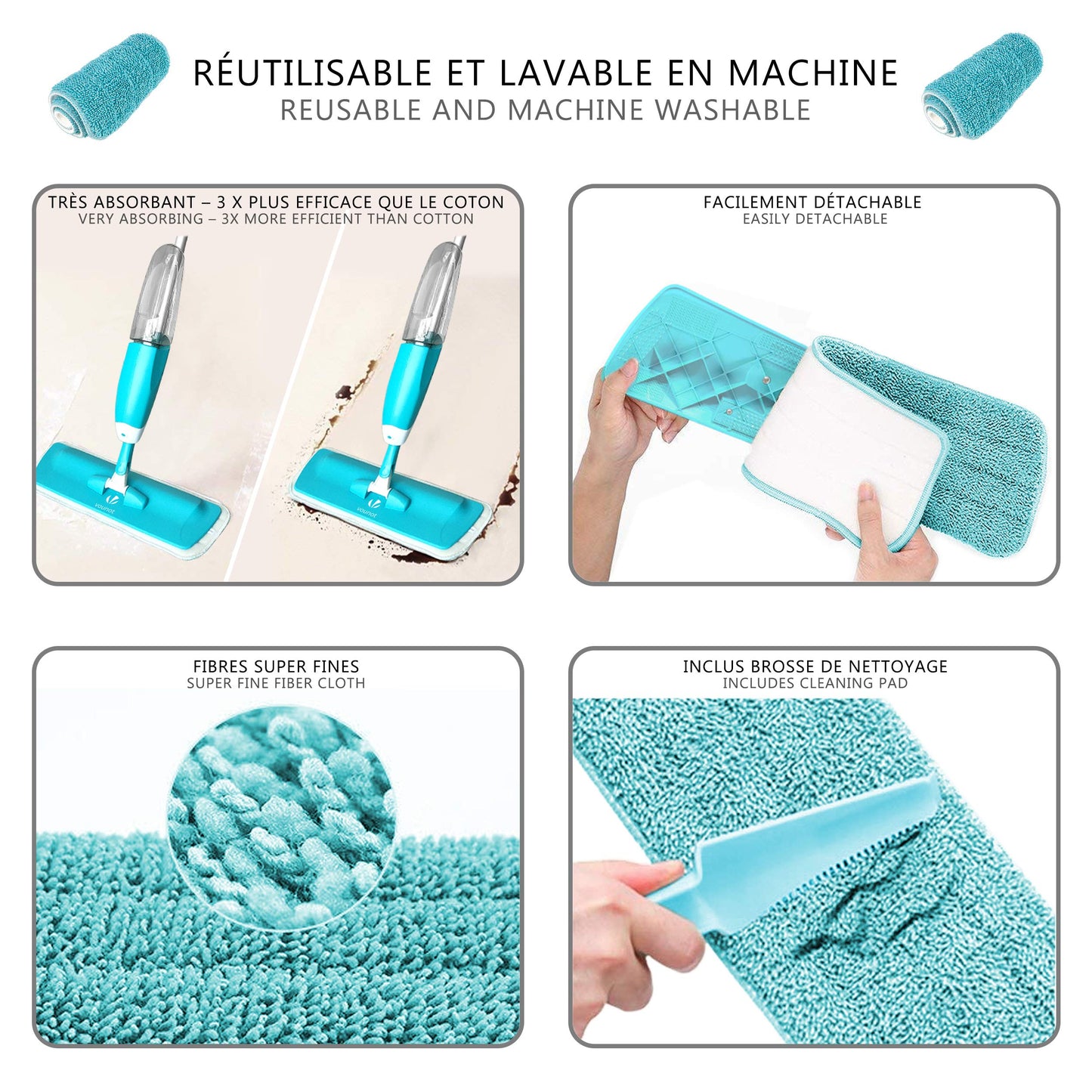 RÉUTILISABLE ET LAVABLE EN MACHINE
REUSABLE AND MACHINE WASHABLE

TRÈS ABSORBANT – 3 X PLUS EFFICACE QUE LE COTON
VERY ABSORBING – 3X MORE EFFICIENT THAN COTTON

vounot

vounot

FACILEMENT DÉTACHABLE
EASILY DETACHABLE

FIBRES SUPER FINES
SUPER FINE FIBER CLOTH

INCLUS BROSSE DE NETTOYAGE
INCLUDES CLEANING PAD