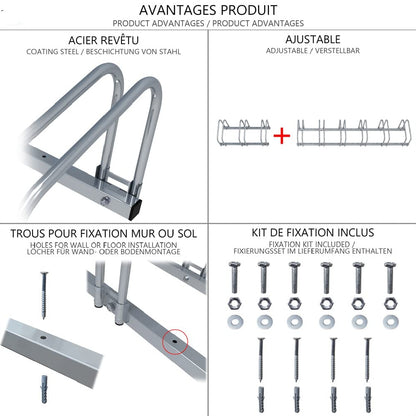 AVANTAGES PRODUIT
PRODUCT ADVANTAGES / PRODUCT ADVANTAGES

ACIER REVÊTU
COATING STEEL / BESCHICHTUNG VON STAHL

AJUSTABLE
ADJUSTABLE / VERSTELLBAR

+

TROUS POUR FIXATION MUR OU SOL
HOLES FOR WALL OR FLOOR INSTALLATION
LÖCHER FÜR WAND- ODER BODENMONTAGE

KIT DE FIXATION INCLUS
FIXATION KIT INCLUDED /
FIXIERUNGSSET IM LIEFERUMFANG ENTHALTEN