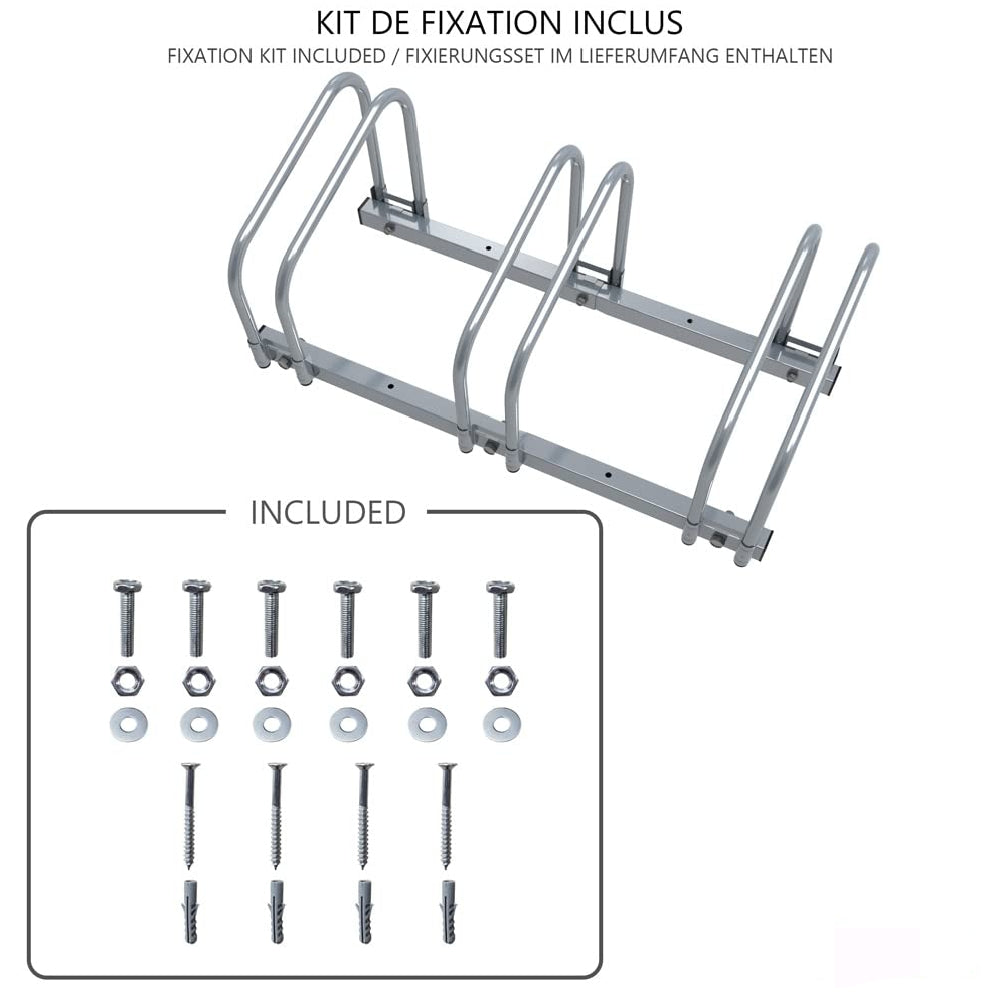 KIT DE FIXATION INCLUS
FIXATION KIT INCLUDED / FIXIERUNGSSET IM LIEFERUMFANG ENTHALTEN

INCLUDED