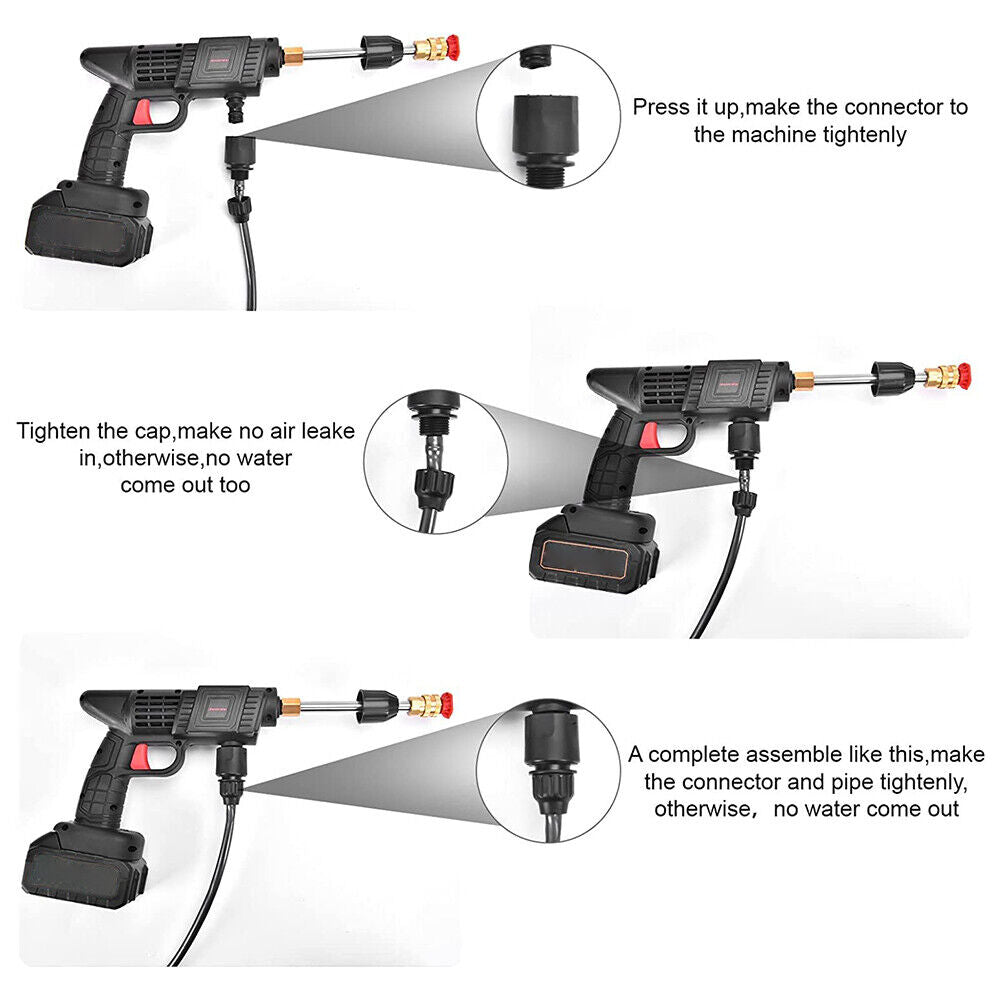 Press it up,make the connector to the machine tightenly

Tighten the cap,make no air leake in,otherwise,no water come out too

A complete assemble like this,make the connector and pipe tightenly, otherwise, no water come out