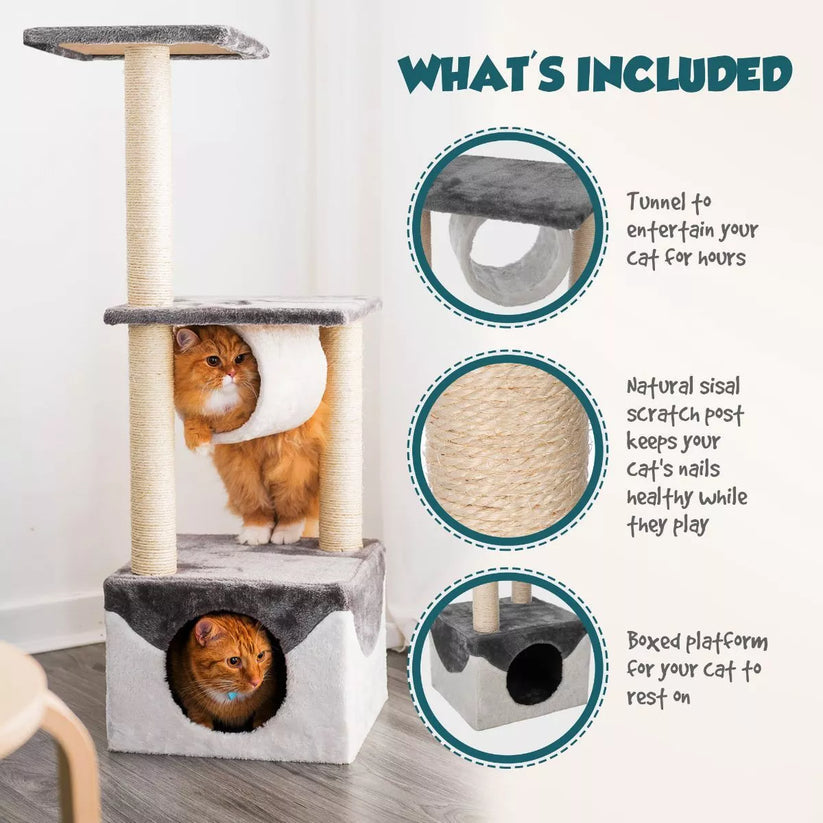 WHAT'S INCLUDED

Tunnel to entertain your cat for hours

Natural sisal scratch post keeps your cat's nails healthy while they play

Boxed platform for your cat to rest on