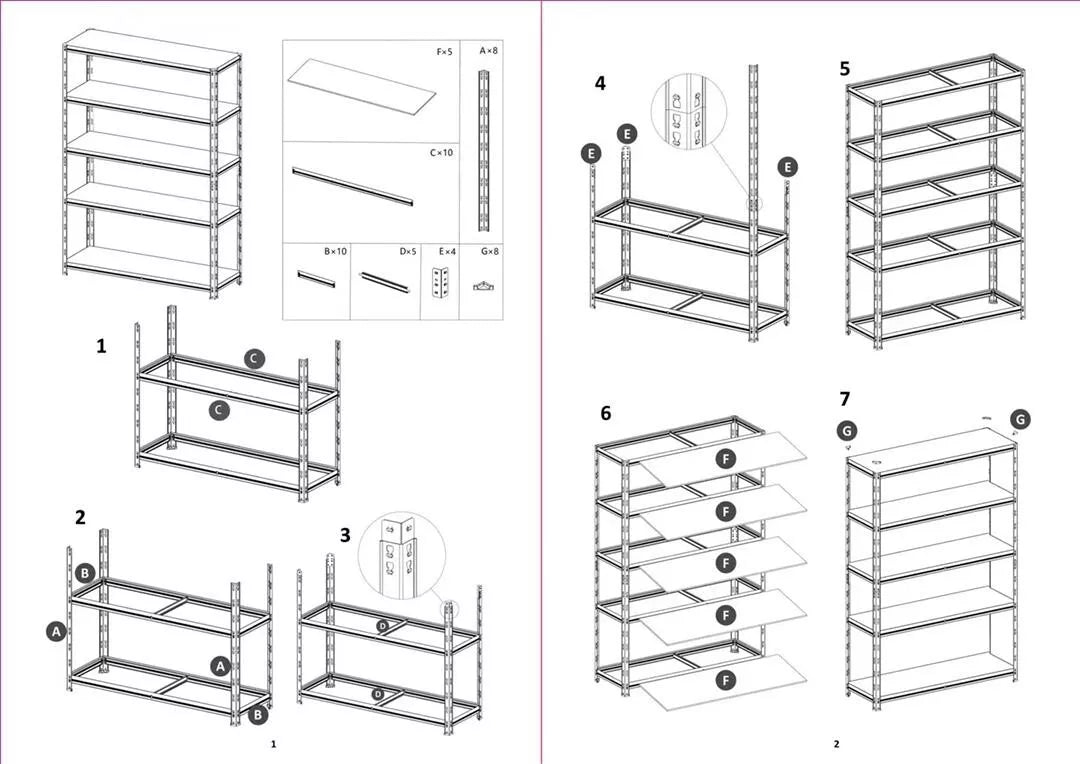 F×5
A×8
C×10
B×10
D×5
E×4
G×8

1
C
C

2
B
A
A
B

3
D
D

1

4
E
E
E

5

6
F
F
F
F
F

7
G
G

2