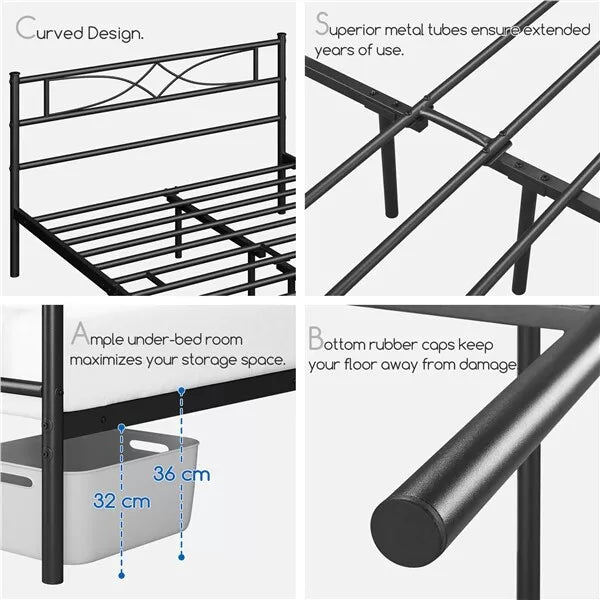 Curved Design.

Superior metal tubes ensure extended years of use.

Ample under-bed room maximizes your storage space.

36 cm

32 cm

Bottom rubber caps keep your floor away from damage.