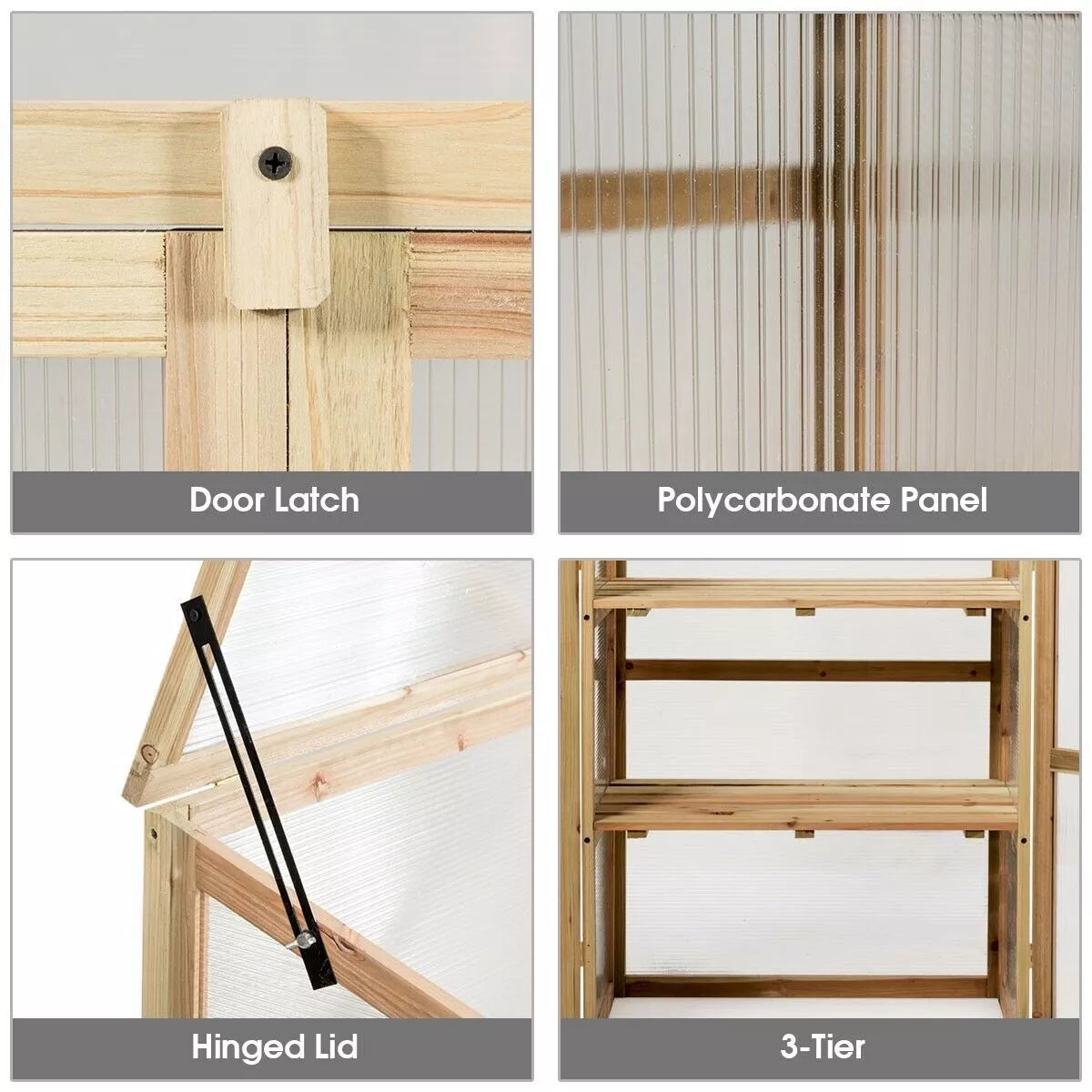 Door Latch

Polycarbonate Panel

Hinged Lid

3-Tier