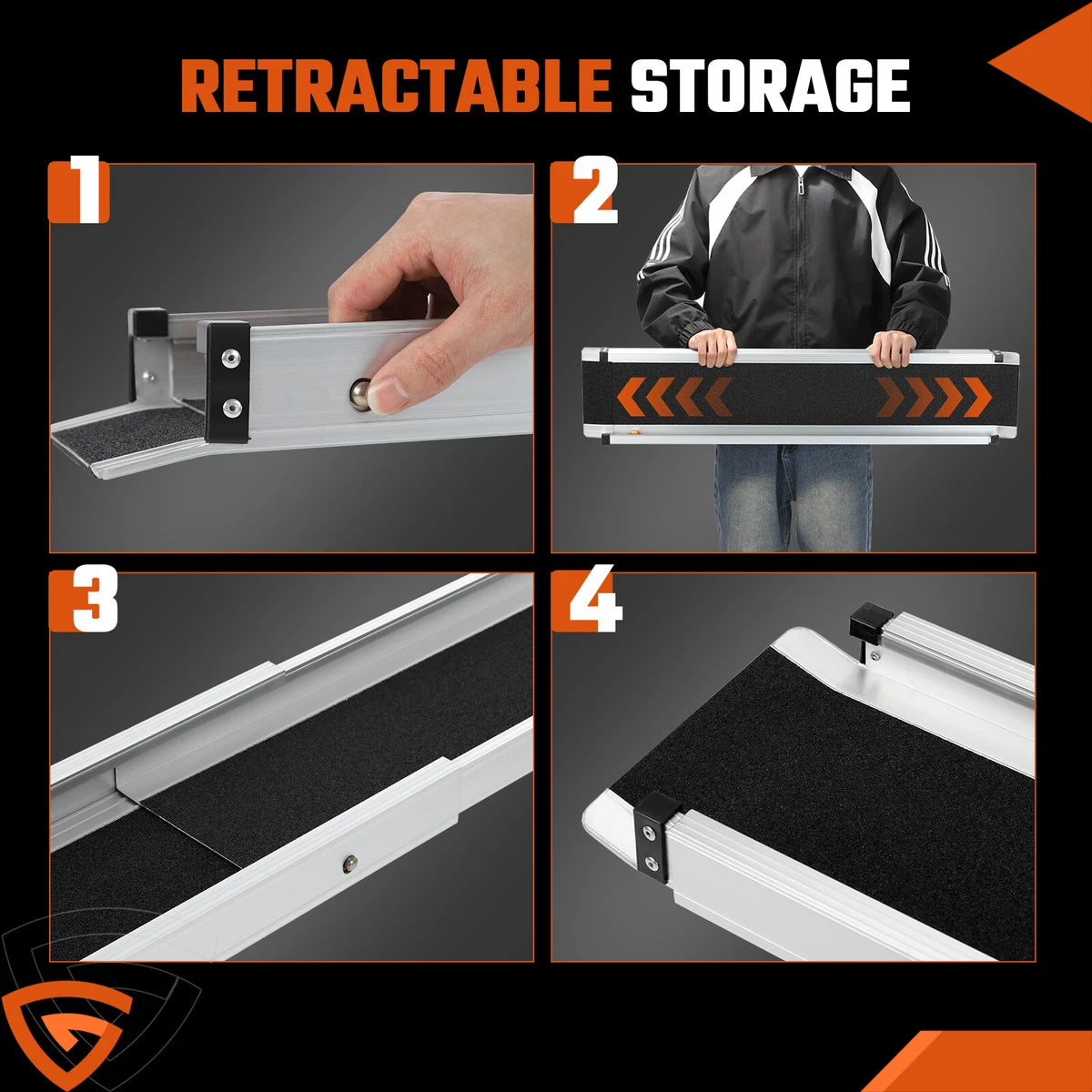 RETRACTABLE STORAGE

1

2

3

4