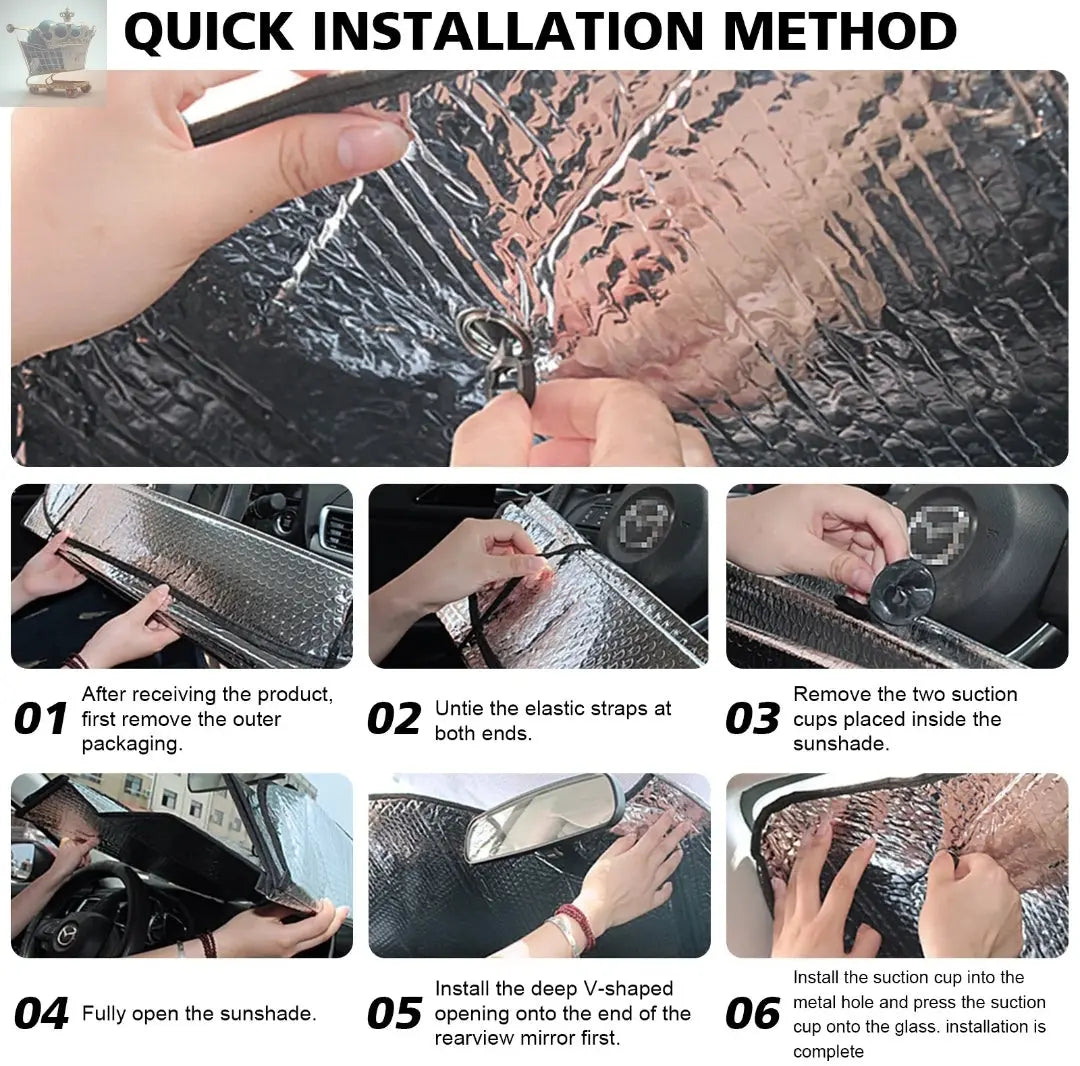 QUICK INSTALLATION METHOD

01 After receiving the product, first remove the outer packaging.

02 Untie the elastic straps at both ends.

03 Remove the two suction cups placed inside the sunshade.

04 Fully open the sunshade.

05 Install the deep V-shaped opening onto the end of the rearview mirror first.

06 Install the suction cup into the metal hole and press the suction cup onto the glass. installation is complete