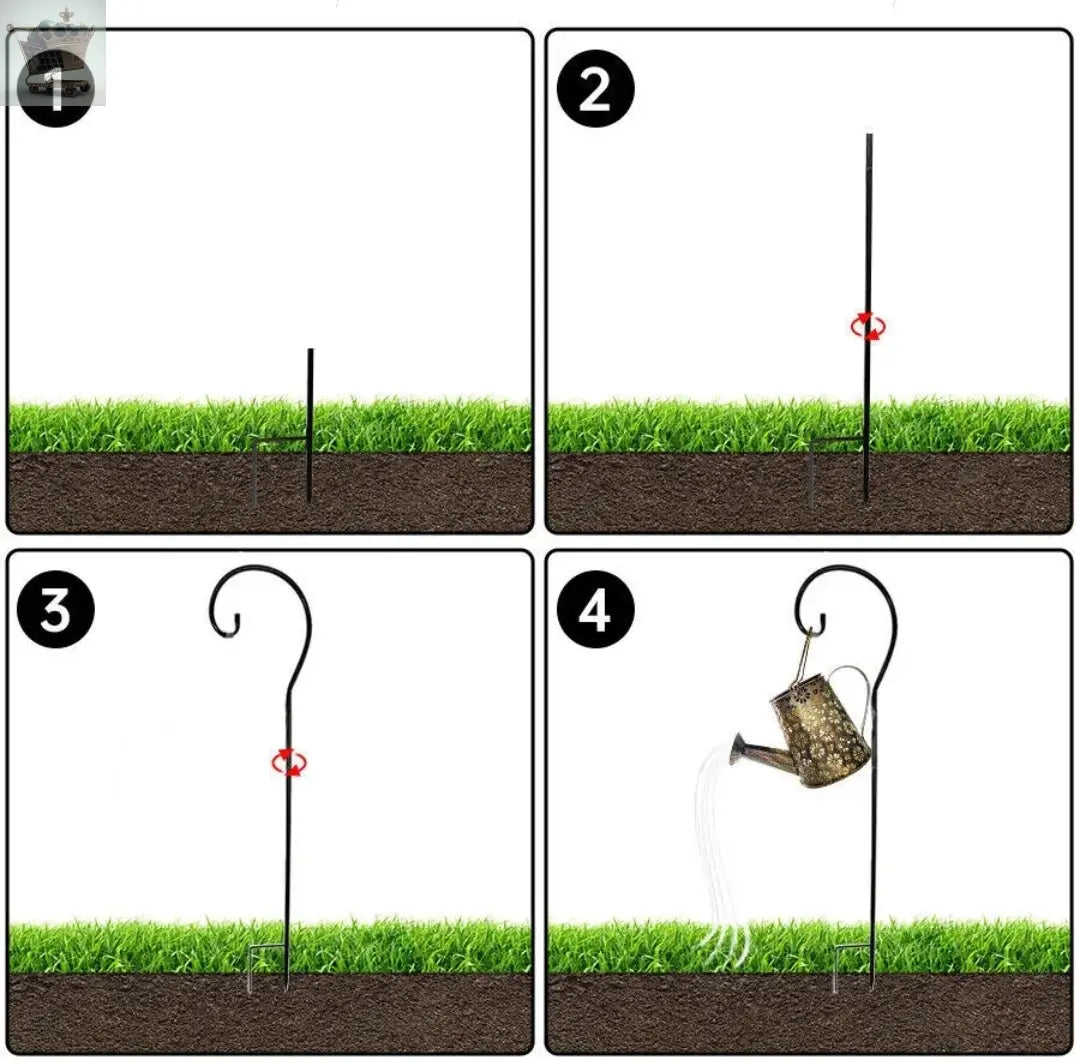 1

2

3

4