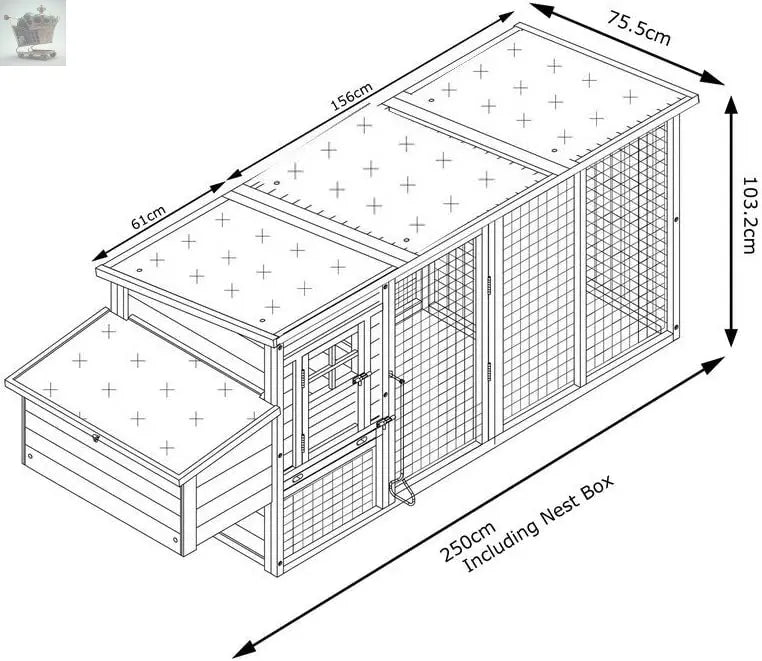 75.5cm
156cm
61cm
103.2cm
250cm
Including Nest Box