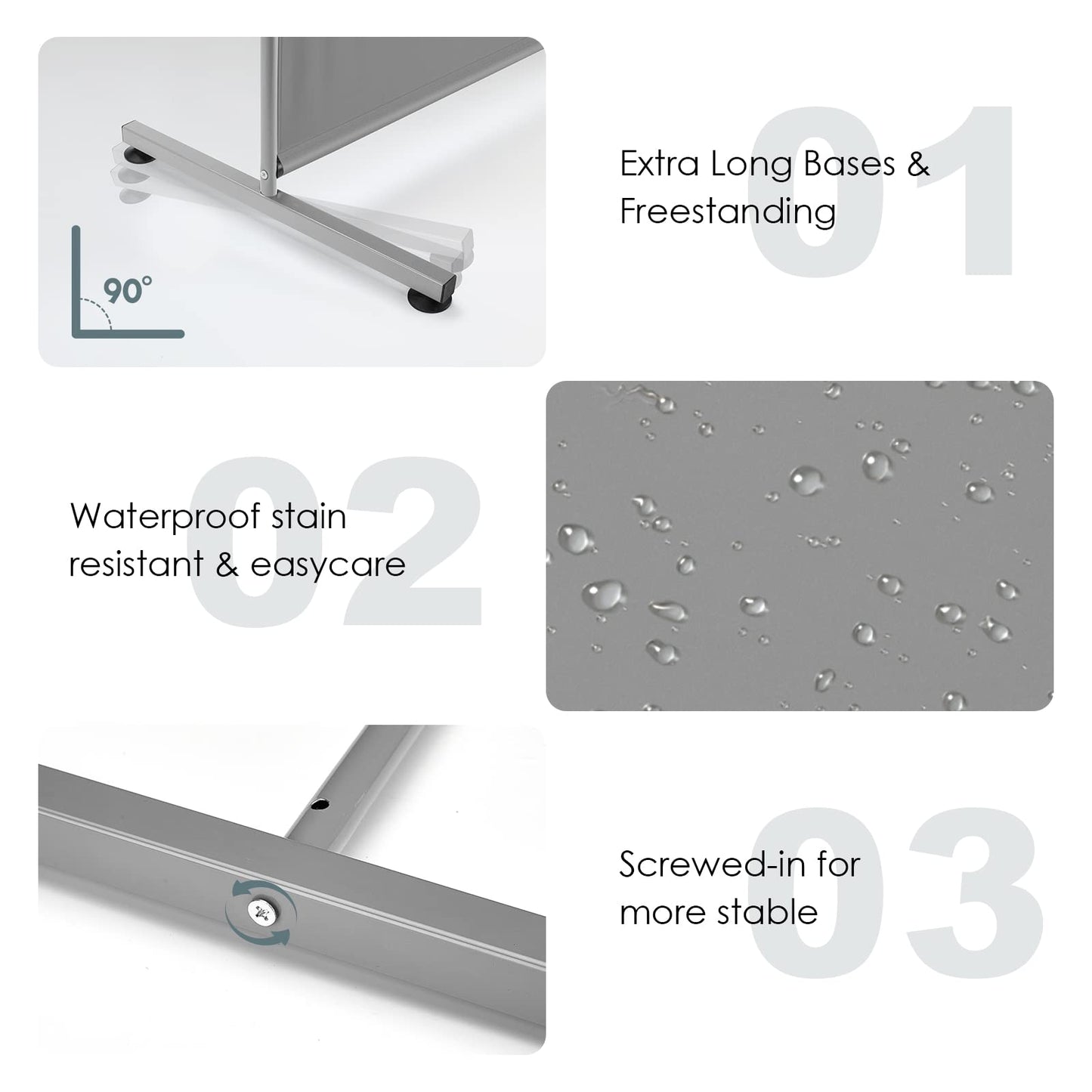 90°

01
Extra Long Bases & Freestanding

02
Waterproof stain resistant & easycare

03
Screwed-in for more stable