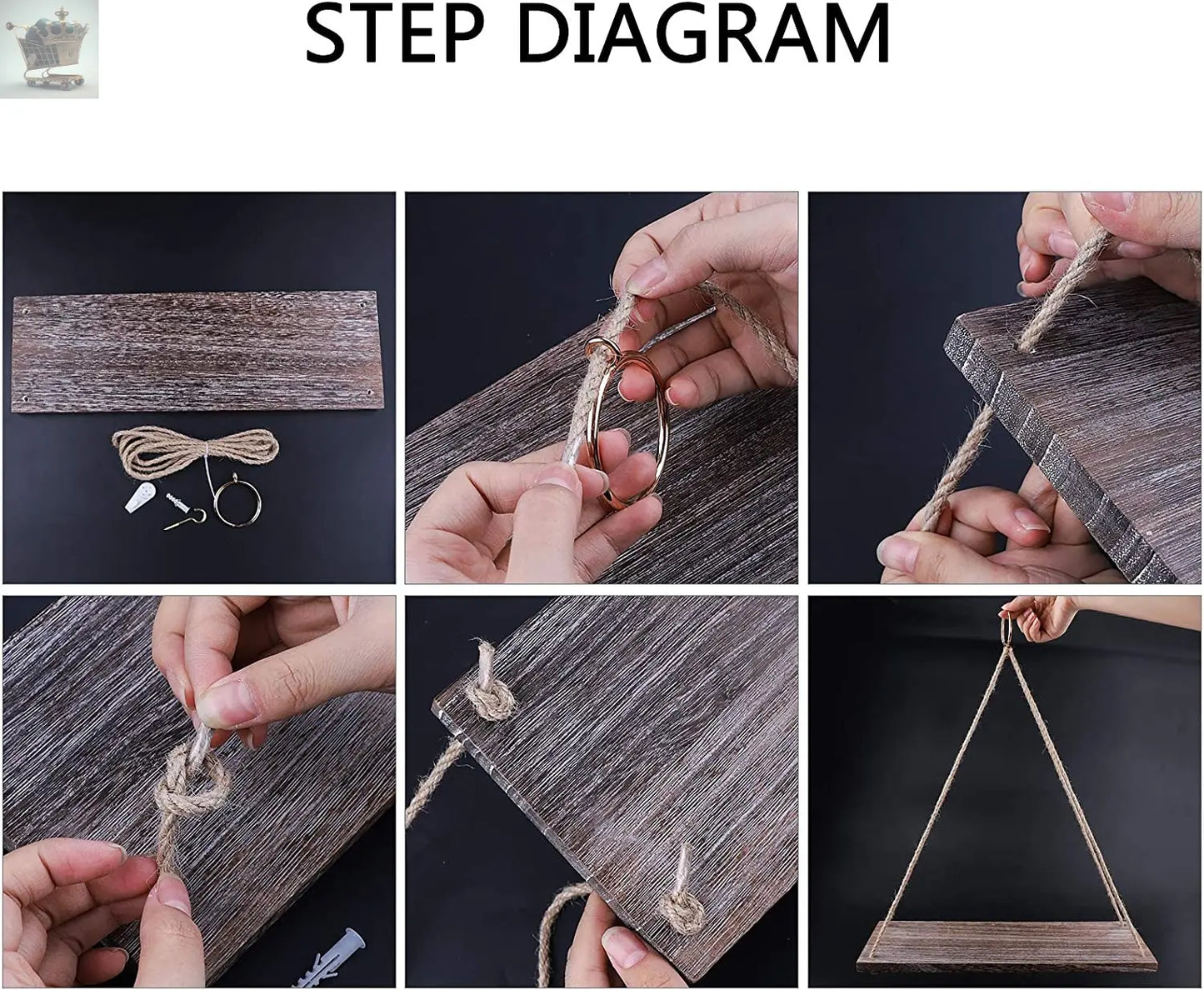 STEP DIAGRAM